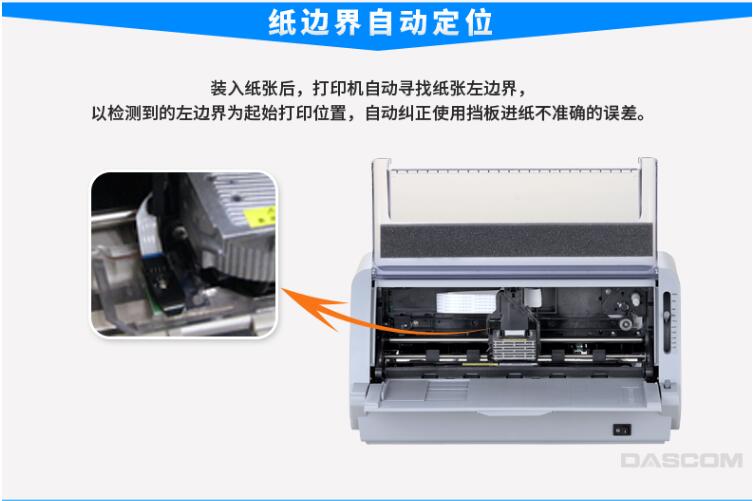 纸边界自动定位

装入纸张后，打印机自动寻找纸张左边界，
以检测到的左边界为起始打印位置，自动纠正使用挡板进纸不准确的误差。

DASCOM